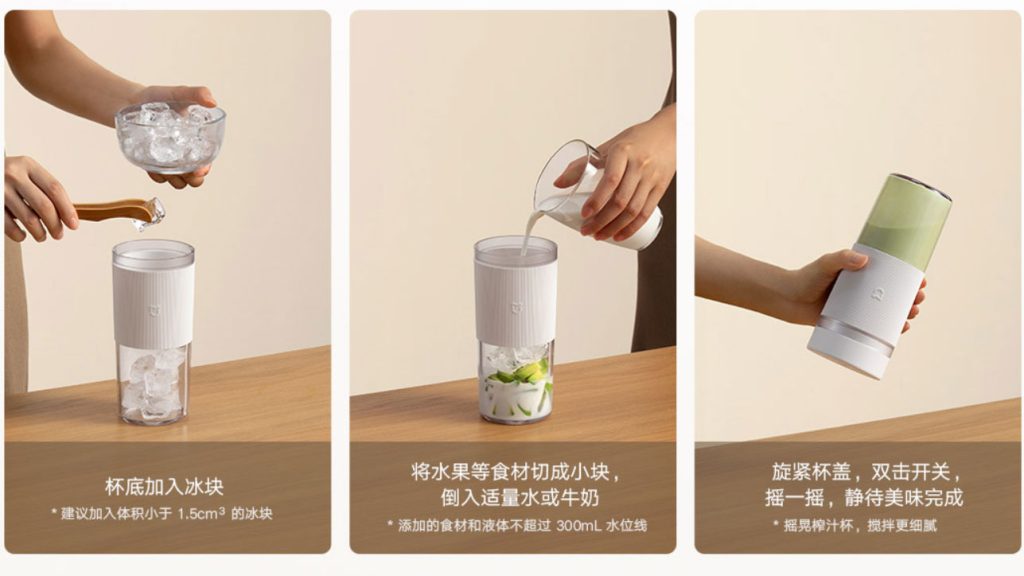 杯底加入冰块

* 建议加入体积小于 $1.5cm^3$ 的冰块

将水果等食材切成小块，倒入适量水或牛奶

* 添加的食材和液体不超过 300mL 水位线

旋紧杯盖，双击开关，摇一摇，静待美味完成

* 摇晃榨汁杯，搅拌更细腻