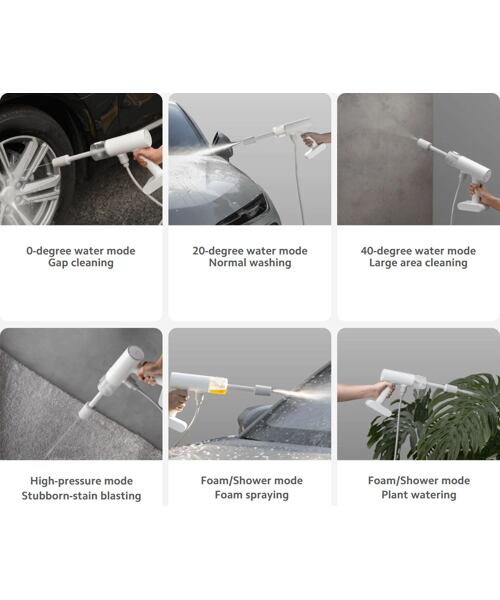 0-degree water mode
Gap cleaning

20-degree water mode
Normal washing

40-degree water mode
Large area cleaning

High-pressure mode
Stubborn-stain blasting

Foam/Shower mode
Foam spraying

Foam/Shower mode
Plant watering