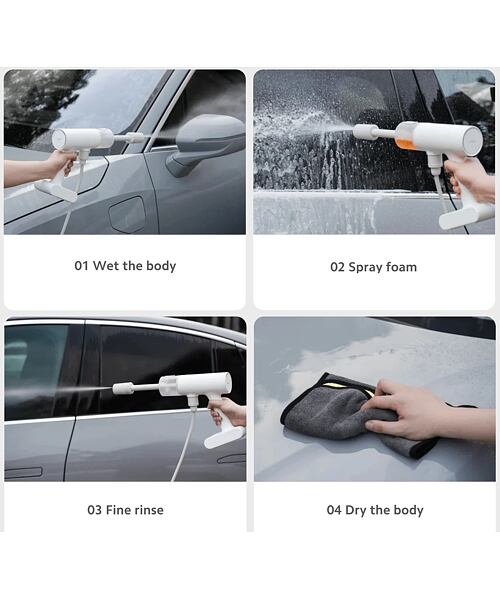 01 Wet the body

02 Spray foam

03 Fine rinse

04 Dry the body