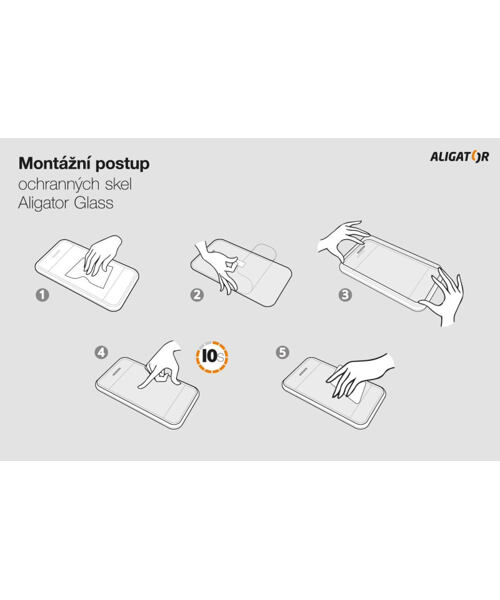 Montážní postup
ochranných skel
Aligator Glass

ALIGATOR

1

2

3

4

10s

5