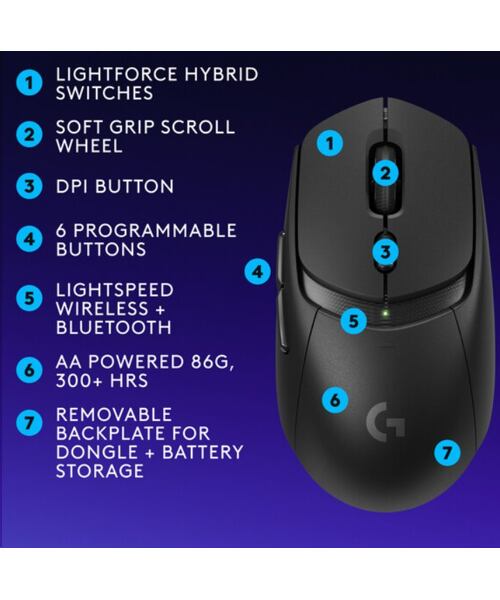 1 LIGHTFORCE HYBRID SWITCHES

2 SOFT GRIP SCROLL WHEEL

3 DPI BUTTON

4 6 PROGRAMMABLE BUTTONS

5 LIGHTSPEED WIRELESS + BLUETOOTH

6 AA POWERED 86G, 300+ HRS

7 REMOVABLE BACKPLATE FOR DONGLE + BATTERY STORAGE

1

2

3

4

5

6

G

7