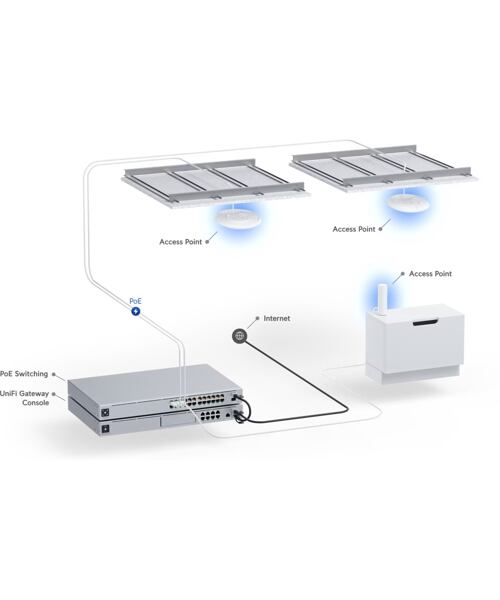 Access Point

Access Point

Access Point

PoE

Internet

PoE Switching

UniFi Gateway Console