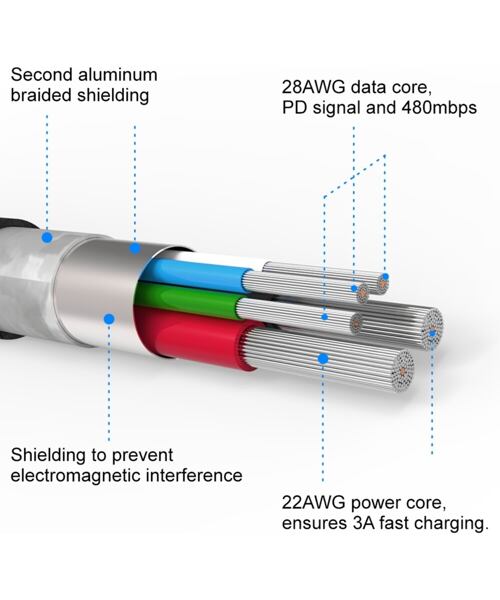 Second aluminum braided shielding

28AWG data core, PD signal and 480mbps

Shielding to prevent electromagnetic interference

22AWG power core, ensures 3A fast charging.